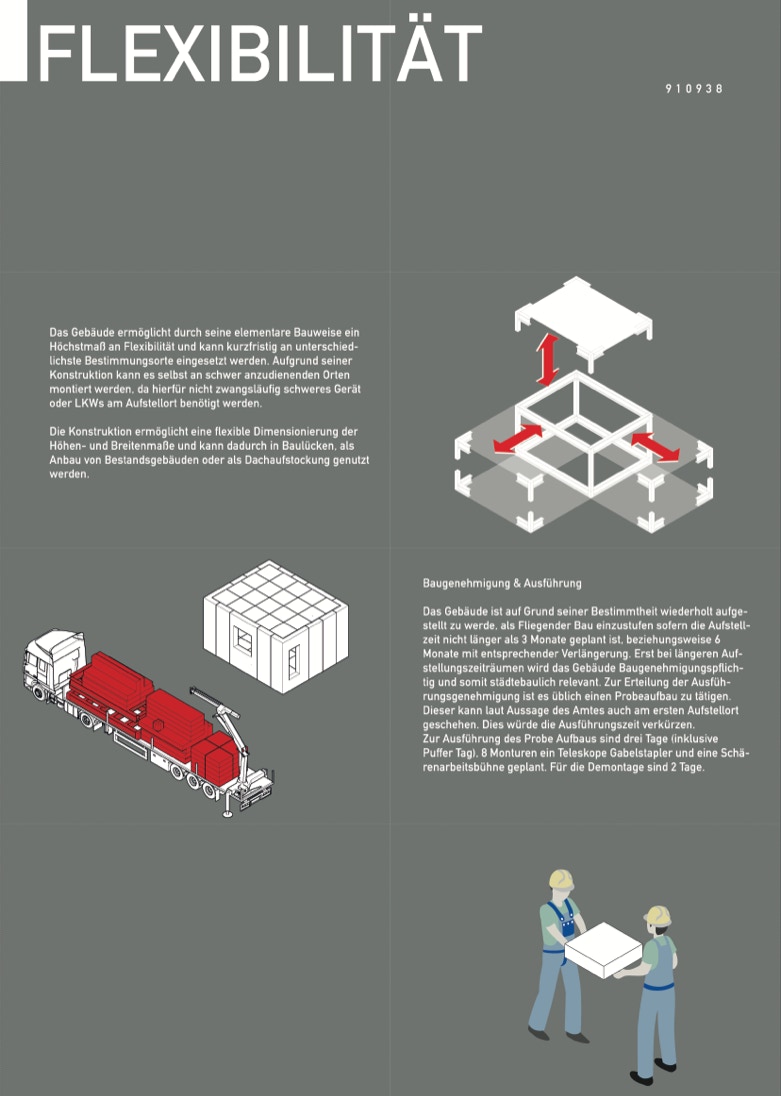 FLEXIBILITÄT

910938

Das Gebäude ermöglicht durch seine elementare Bauweise ein Höchstmaß an Flexibilität und kann kurzfristig an unterschiedlichste Bestimmungsorte eingesetzt werden. Aufgrund seiner Konstruktion kann es selbst an schwer anzudienenden Orten montiert werden, da hierfür nicht zwangsläufig schweres Gerät oder LKWs am Aufstellort benötigt werden.

Die Konstruktion ermöglicht eine flexible Dimensionierung der Höhen- und Breitenmaße und kann dadurch in Baulücken, als Anbau von Bestandsgebäuden oder als Dachaufstockung genutzt werden.

Baugenehmigung & Ausführung

Das Gebäude ist auf Grund seiner Bestimmtheit wiederholt aufgestellt zu werde, als Fliegender Bau einzustufen sofern die Aufstellzeit nicht länger als 3 Monate geplant ist, beziehungsweise 6 Monate mit entsprechender Verlängerung. Erst bei längeren Aufstellungszeiträumen wird das Gebäude Baugenehmigungspflichtig und somit städtebaulich relevant. Zur Erteilung der Ausführungsgenehmigung ist es üblich einen Probeaufbau zu tätigen. Dieser kann laut Aussage des Amtes auch am ersten Aufstellort geschehen. Dies würde die Ausführungszeit verkürzen.
Zur Ausführung des Probe Aufbaus sind drei Tage (inklusive Puffer Tag), 8 Monturen ein Teleskope Gabelstapler und eine Schärenarbeitsbühne geplant. Für die Demontage sind 2 Tage.